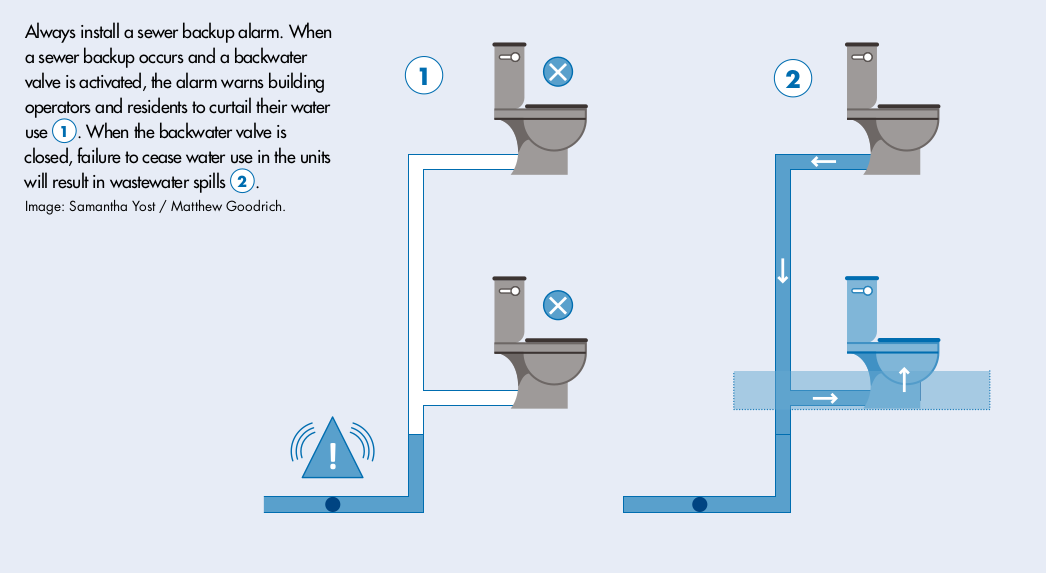 Always install a sewer backup alarm. When a sewer backup occurs and a backwater valve is activated, the alarm warns building operators and residents to curtail their water use 1. When the backwater valve is closed, failure to cease water use in the units will result in wastewater spills 2.
Image: Samantha Yost / Matthew Goodrich.

1

2

!